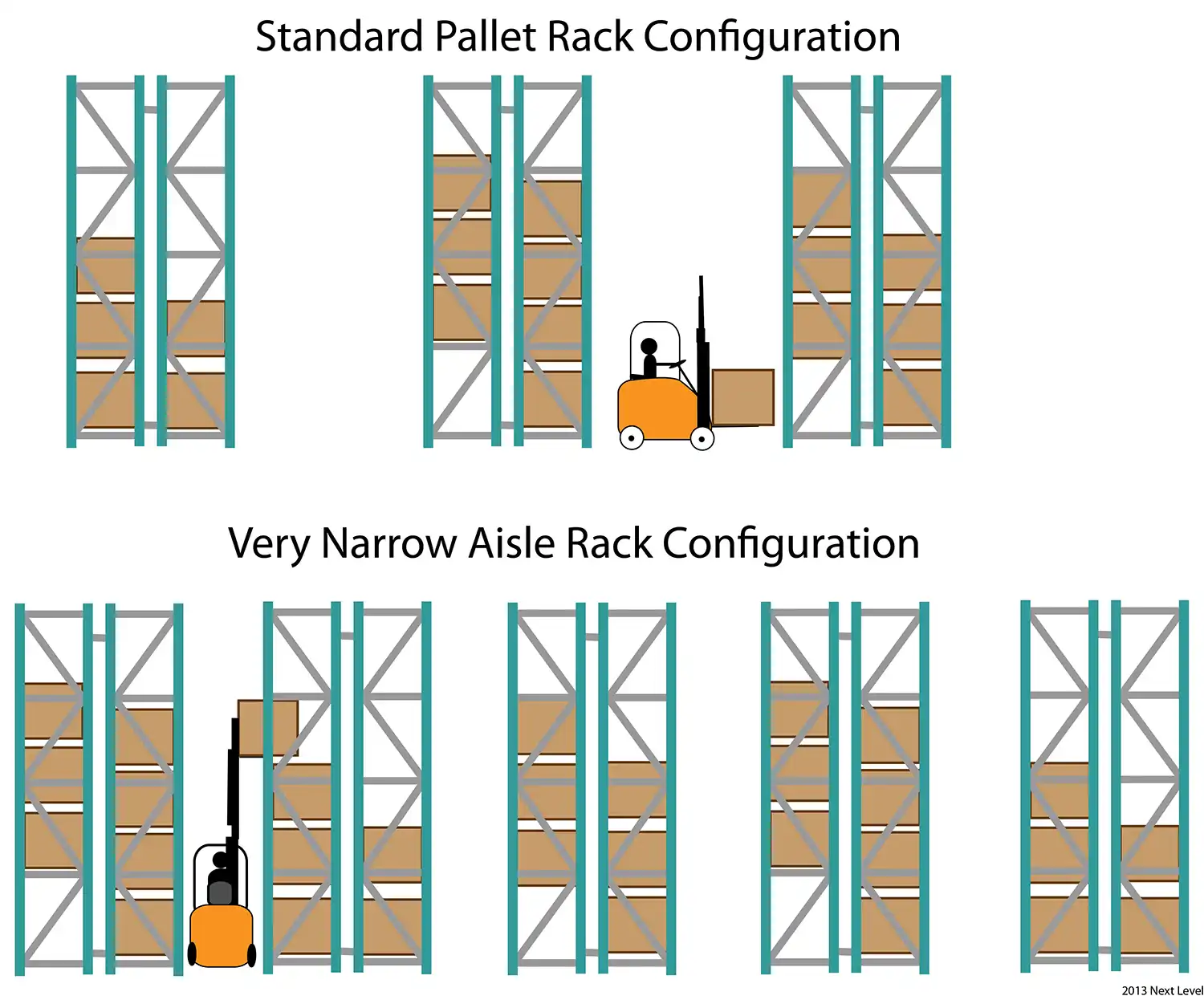 Standard Pallet Rack Configuration

Very Narrow Aisle Rack Configuration

2013 Next Level